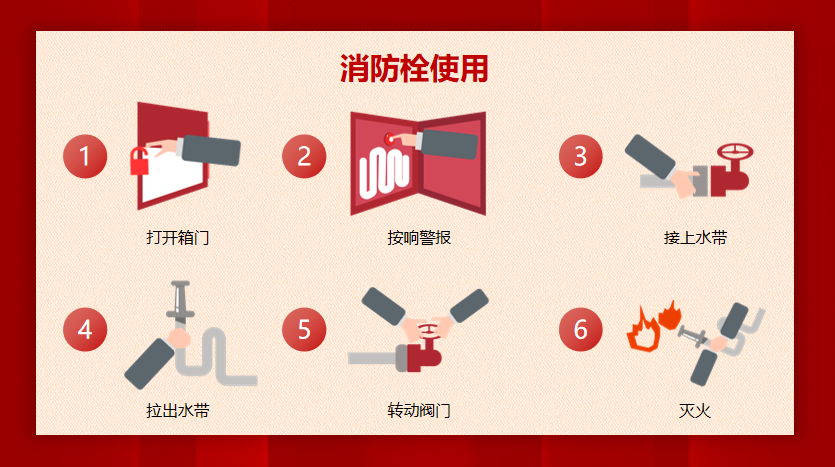 消防栓使用

1
打开箱门

2
按响警报

3
接上水带

4
拉出水带

5
转动阀门

6
灭火